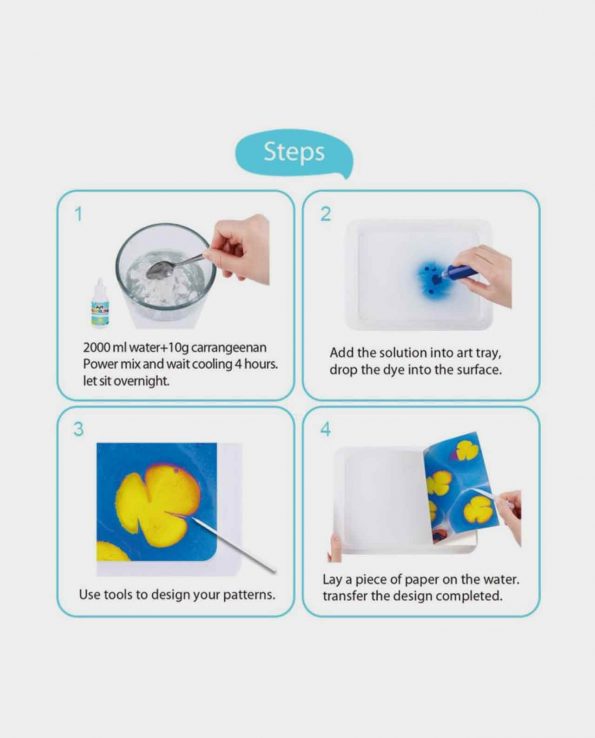 Steps

1

2000 ml water+10g carrangeenan Power mix and wait cooling 4 hours. let sit overnight.

2

Add the solution into art tray, drop the dye into the surface.

3

Use tools to design your patterns.

4

Lay a piece of paper on the water. transfer the design completed.